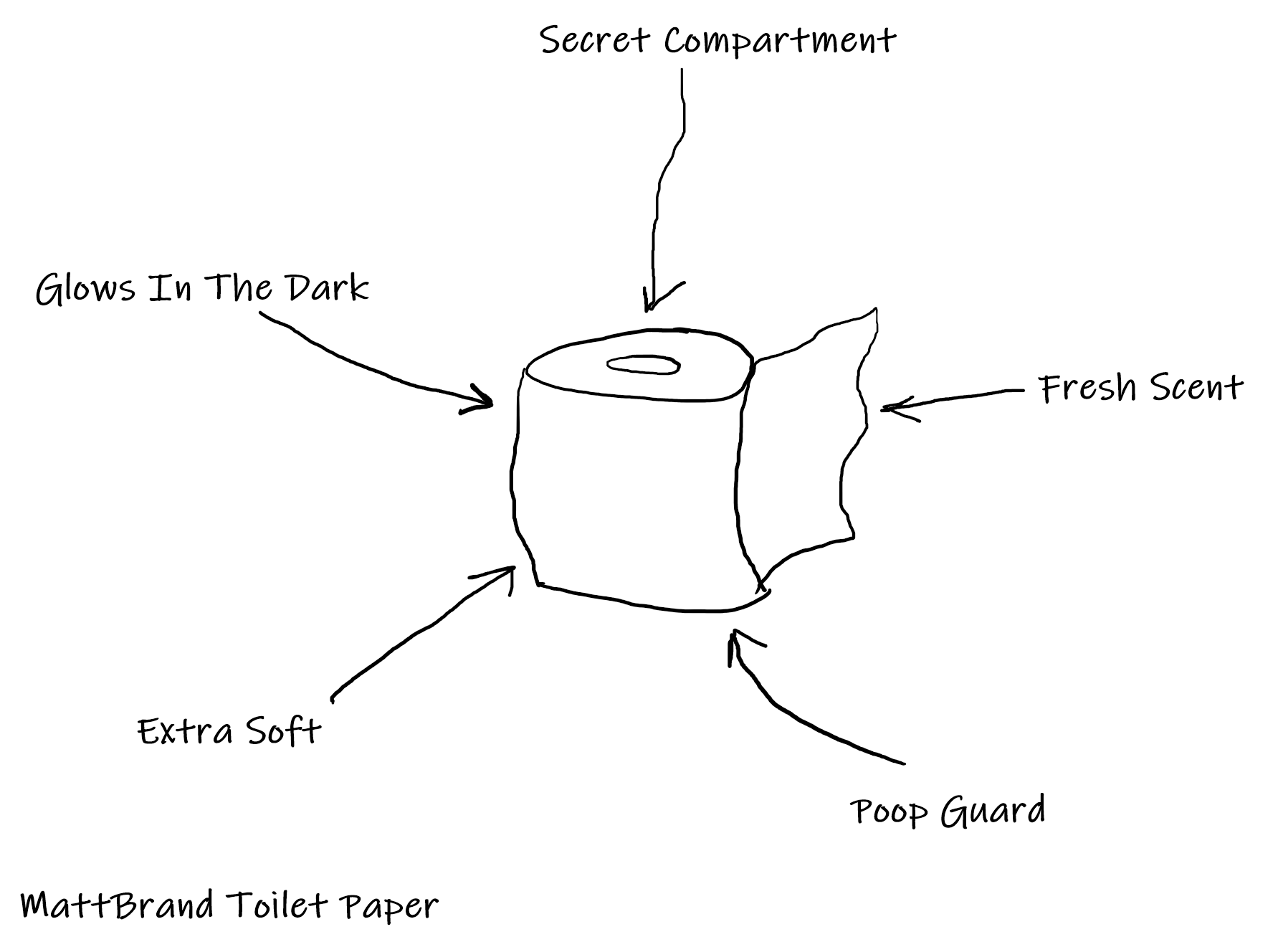 Secret Compartment

Glows In The Dark

Fresh Scent

Extra Soft

Poop Guard

MattBrand Toilet Paper