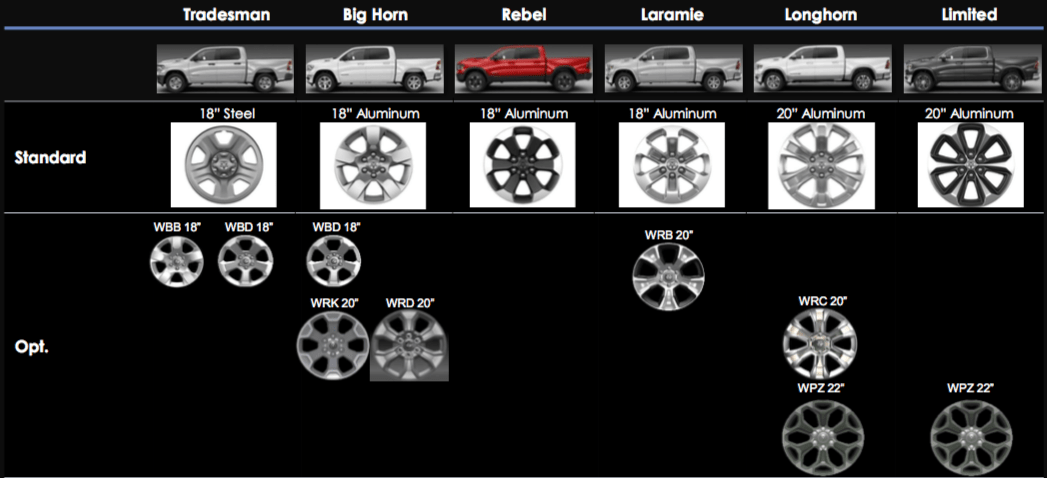 | | Tradesman | Big Horn | Rebel | Laramie | Longhorn | Limited |
|---|---|---|---|---|---|---|
| Standard | 18" Steel | 18" Aluminum | 18" Aluminum | 18" Aluminum | 20" Aluminum | 20" Aluminum |
| Opt. | WBB 18" WBD 18" | WBD 18" WRK 20" WRD 20" | | WRB 20" | WRC 20" WPZ 22" | WPZ 22" |