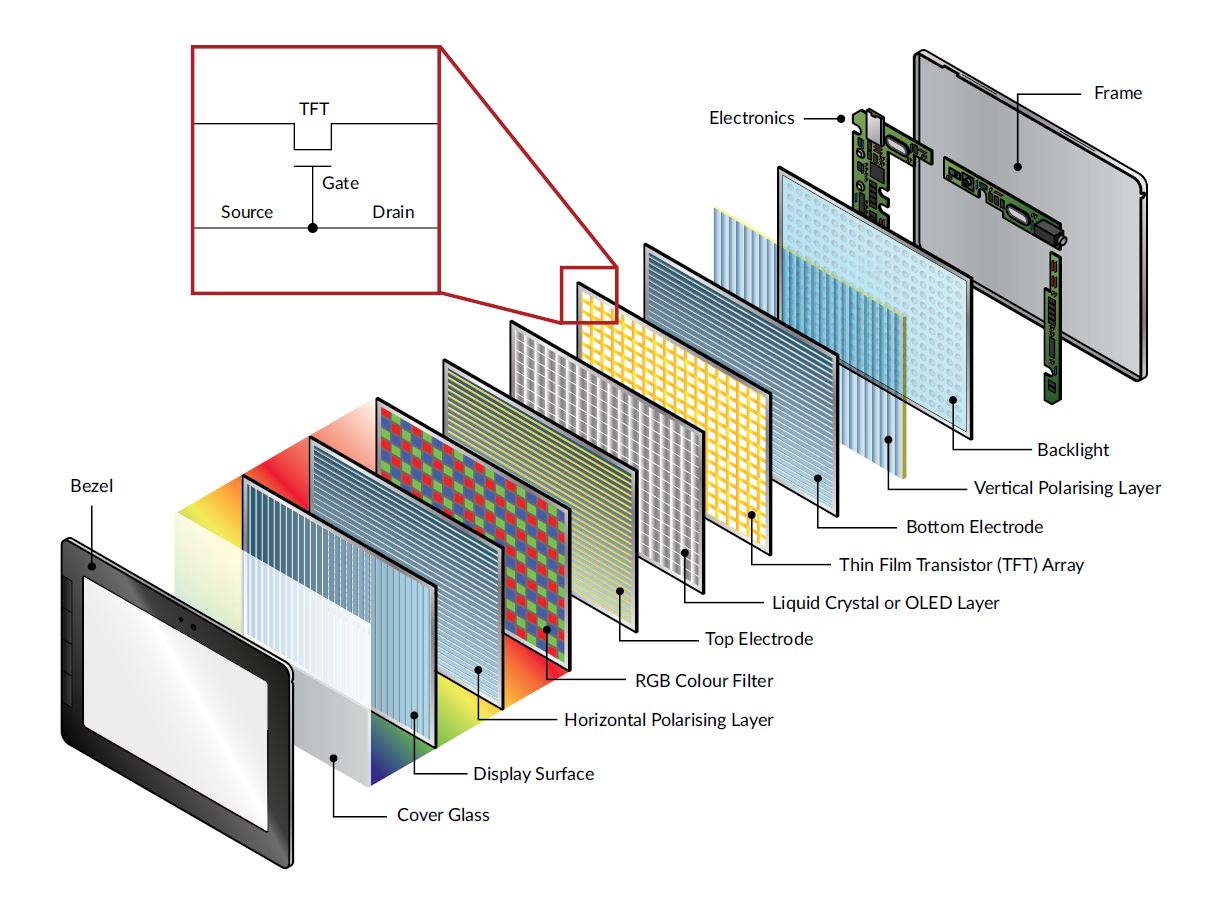 TFT
Gate
Source
Drain
Electronics
Frame
Bezel
Backlight
Vertical Polarising Layer
Bottom Electrode
Thin Film Transistor (TFT) Array
Liquid Crystal or OLED Layer
Top Electrode
RGB Colour Filter
Horizontal Polarising Layer
Display Surface
Cover Glass