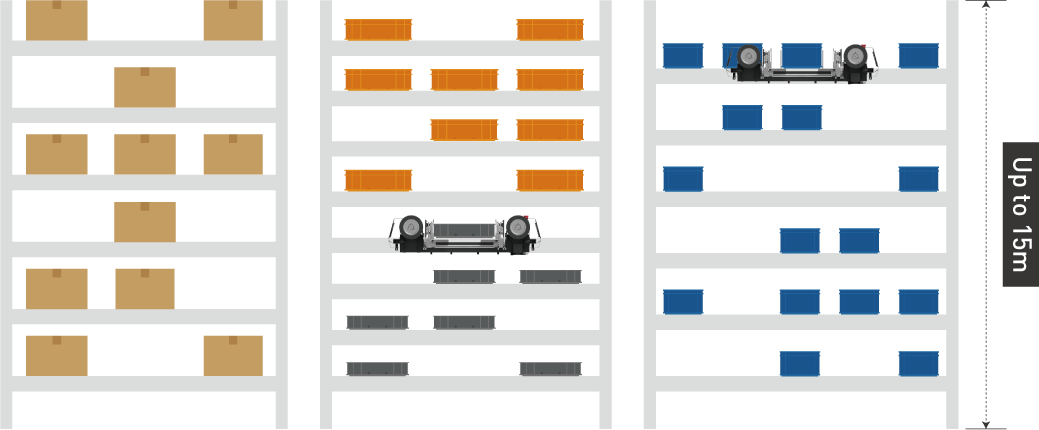 Up to 15m