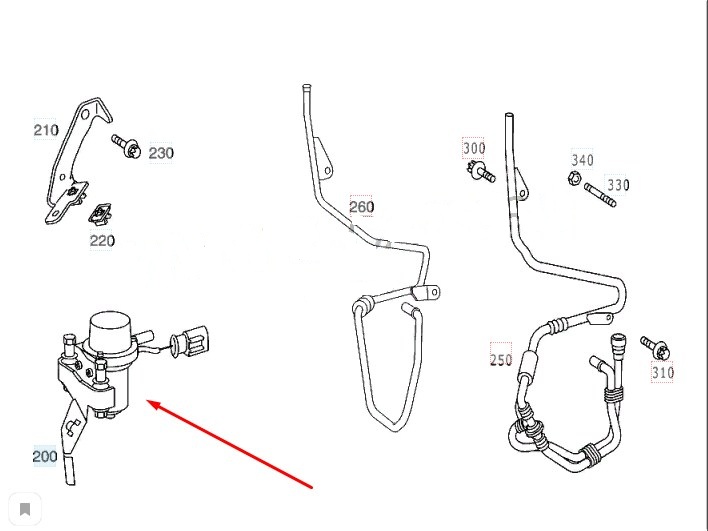 210
230
220
260
300
340
330
250
310
200