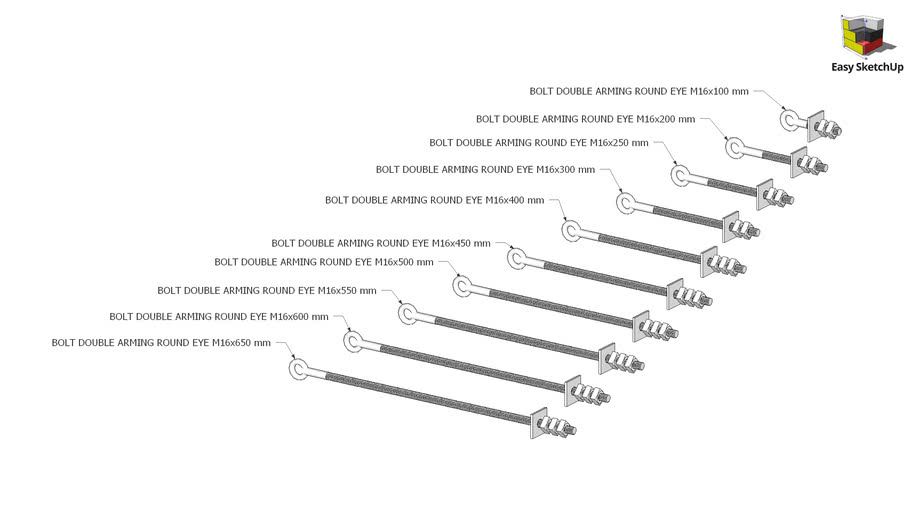 Easy SketchUp

BOLT DOUBLE ARMING ROUND EYE M16x100 mm

BOLT DOUBLE ARMING ROUND EYE M16x200 mm

BOLT DOUBLE ARMING ROUND EYE M16x250 mm

BOLT DOUBLE ARMING ROUND EYE M16x300 mm

BOLT DOUBLE ARMING ROUND EYE M16x400 mm

BOLT DOUBLE ARMING ROUND EYE M16x450 mm

BOLT DOUBLE ARMING ROUND EYE M16x500 mm

BOLT DOUBLE ARMING ROUND EYE M16x550 mm

BOLT DOUBLE ARMING ROUND EYE M16x600 mm

BOLT DOUBLE ARMING ROUND EYE M16x650 mm