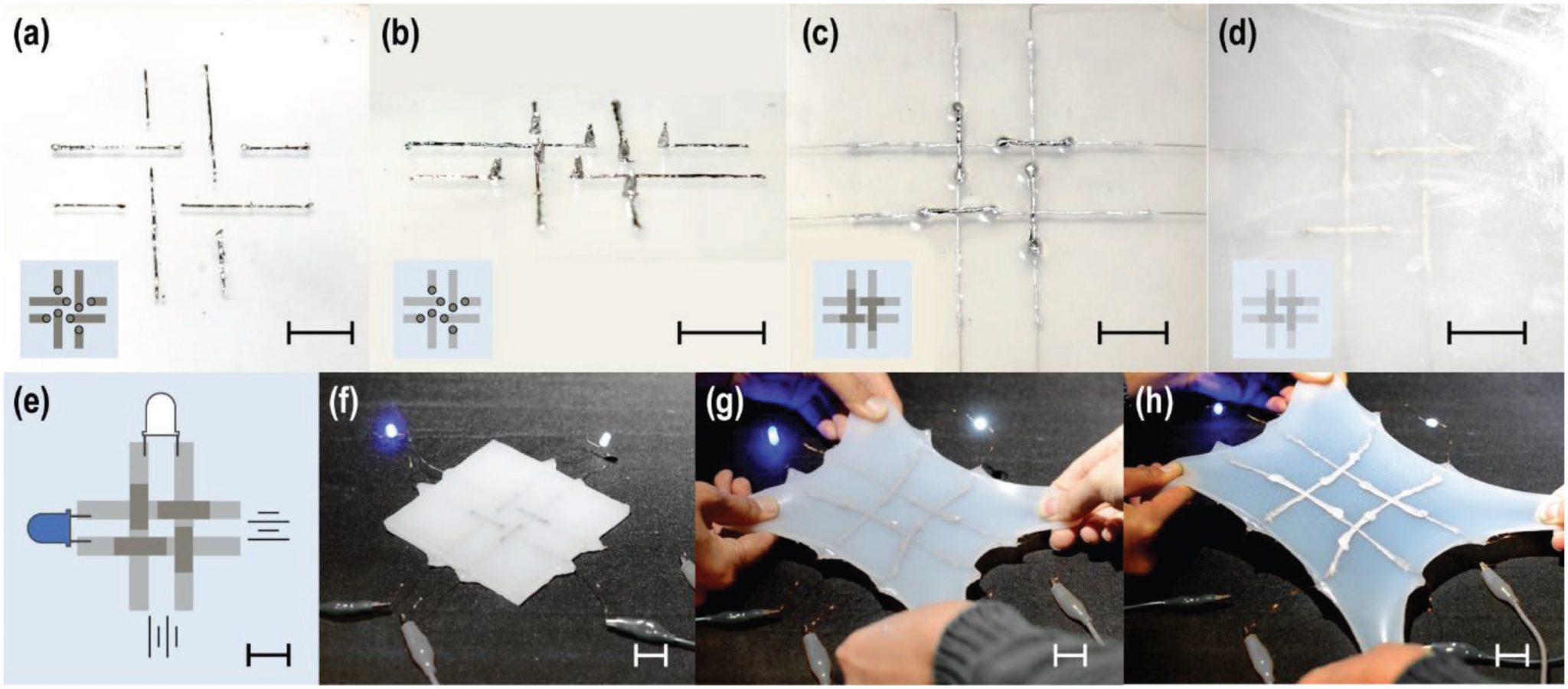 (a)

(b)

(c)

(d)

(e)

(f)

(g)

(h)