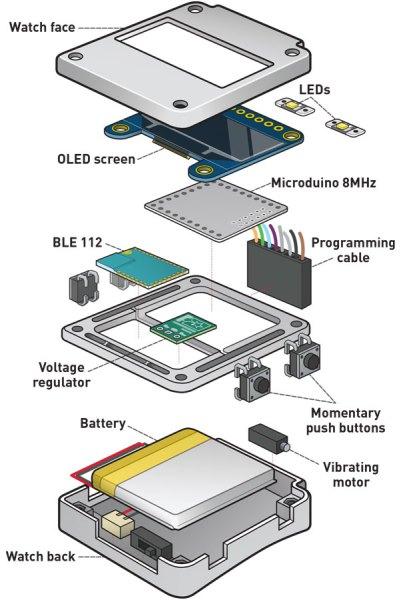 Watch face

LEDs

OLED screen

Microduino 8MHz

BLE 112

Programming cable

Voltage regulator

Momentary push buttons

Battery

Vibrating motor

Watch back