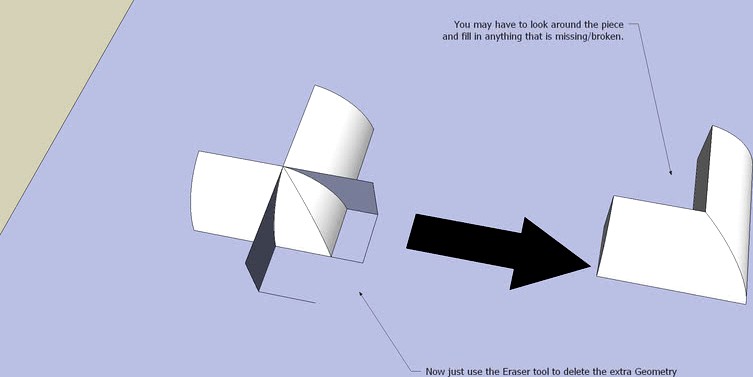 You may have to look around the piece
and fill in anything that is missing/broken.

Now just use the Eraser tool to delete the extra Geometry