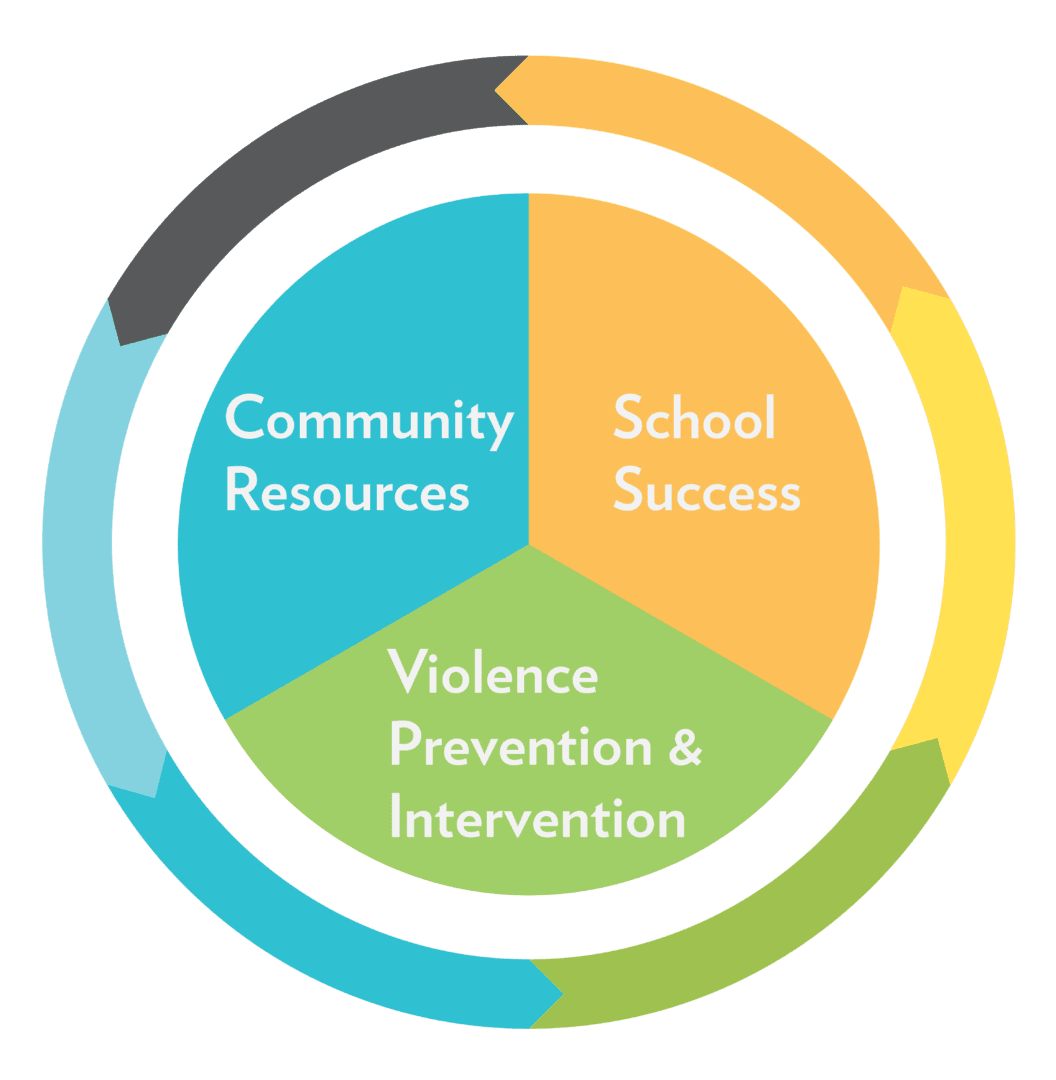 Community Resources

School Success

Violence Prevention & Intervention