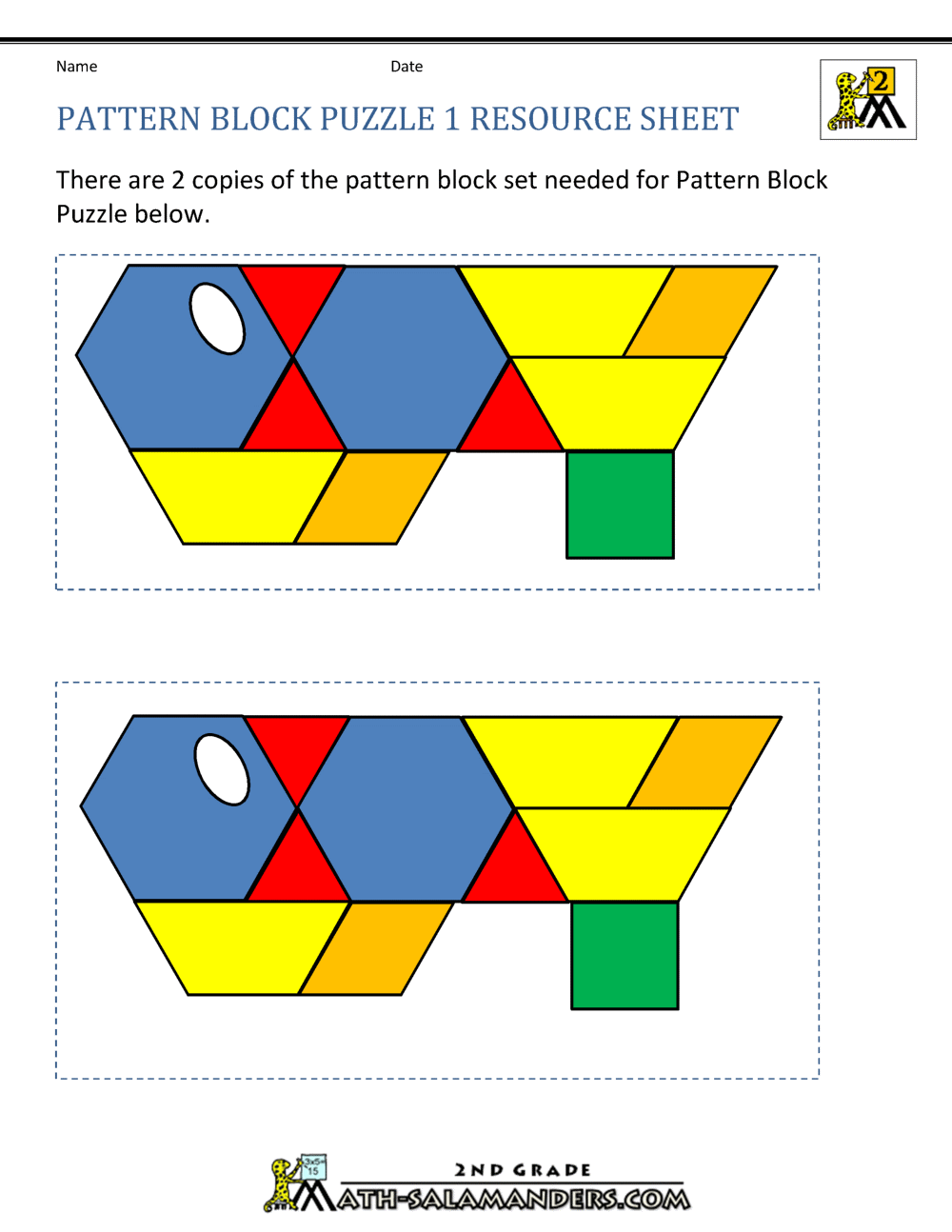 Name Date

2

PATTERN BLOCK PUZZLE 1 RESOURCE SHEET

There are 2 copies of the pattern block set needed for Pattern Block Puzzle below.

3x5=15

2ND GRADE

MATH-SALAMANDERS.COM