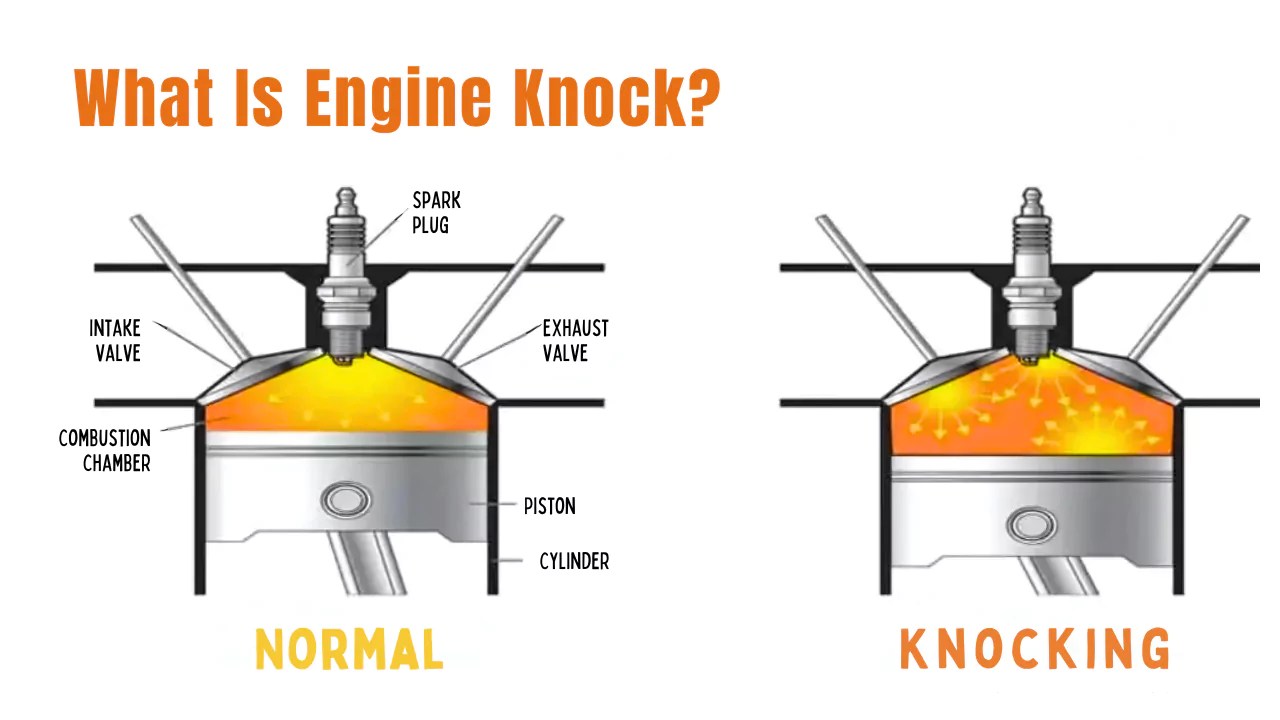 What Is Engine Knock?

SPARK PLUG

INTAKE VALVE

EXHAUST VALVE

COMBUSTION CHAMBER

PISTON

CYLINDER

NORMAL

KNOCKING