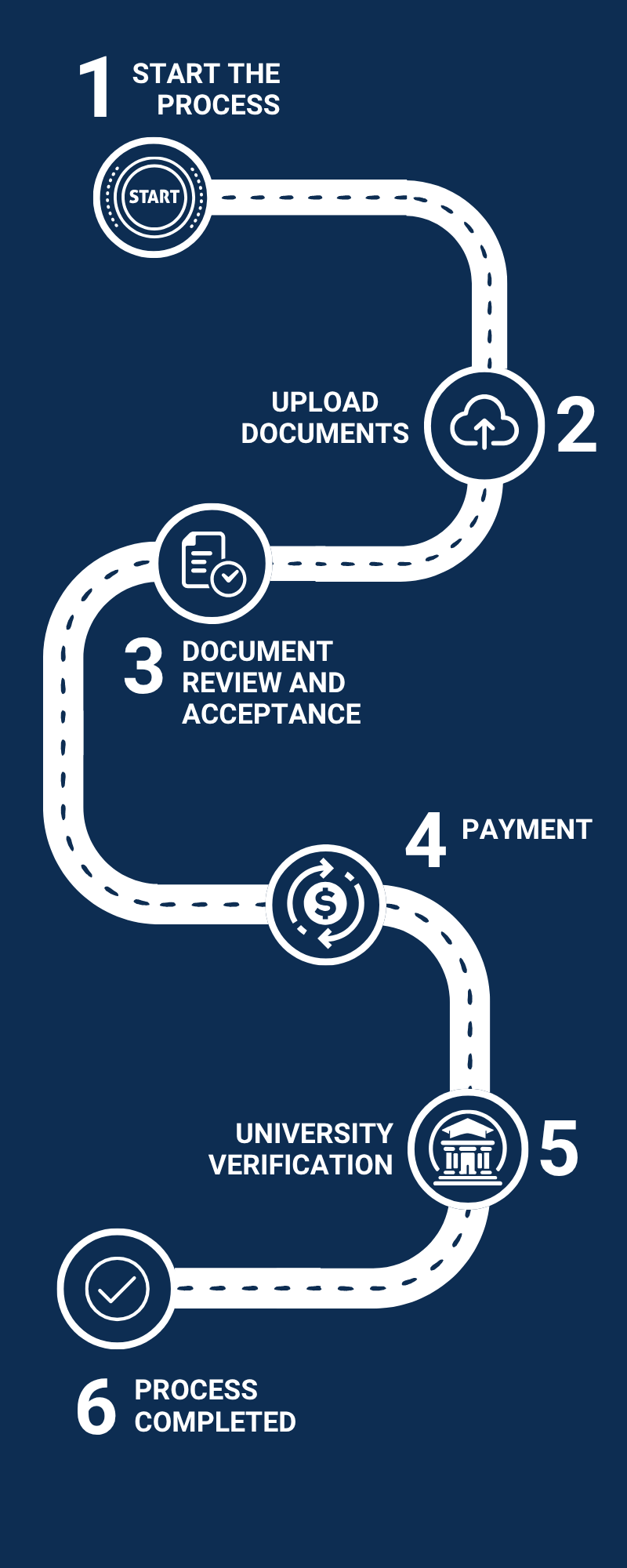 1 START THE PROCESS

START

UPLOAD DOCUMENTS 2

3 DOCUMENT REVIEW AND ACCEPTANCE

4 PAYMENT

UNIVERSITY VERIFICATION 5

6 PROCESS COMPLETED