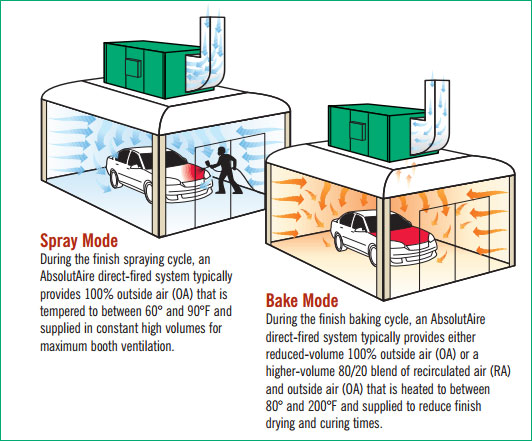 Spray Mode
During the finish spraying cycle, an AbsolutAire direct-fired system typically provides 100% outside air (OA) that is tempered to between 60° and 90°F and supplied in constant high volumes for maximum booth ventilation.

Bake Mode
During the finish baking cycle, an AbsolutAire direct-fired system typically provides either reduced-volume 100% outside air (OA) or a higher-volume 80/20 blend of recirculated air (RA) and outside air (OA) that is heated to between 80° and 200°F and supplied to reduce finish drying and curing times.