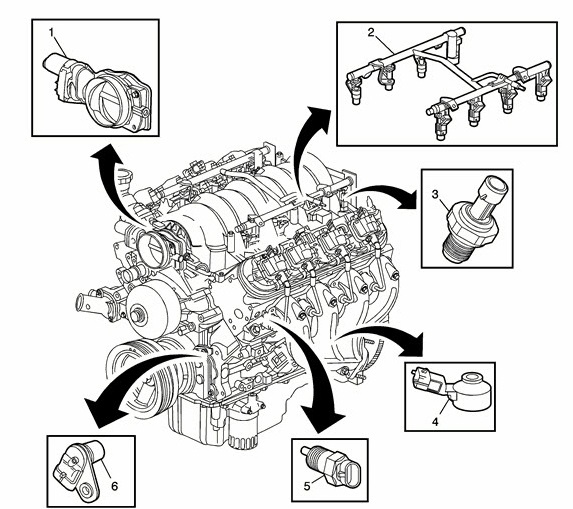 1
2
3
4
5
6