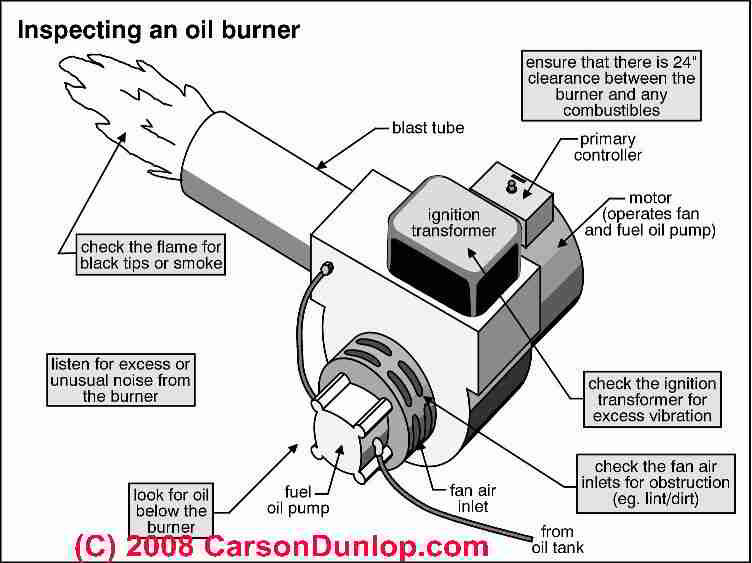 Inspecting an oil burner

ensure that there is 24" clearance between the burner and any combustibles

blast tube

primary controller

motor (operates fan and fuel oil pump)

ignition transformer

check the flame for black tips or smoke

listen for excess or unusual noise from the burner

check the ignition transformer for excess vibration

check the fan air inlets for obstruction (eg. lint/dirt)

look for oil below the burner

fuel oil pump

fan air inlet

from oil tank

(C) 2008 CarsonDunlop.com