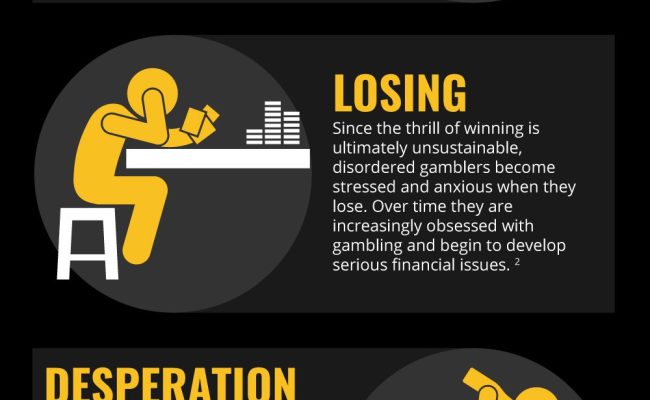 LOSING

Since the thrill of winning is ultimately unsustainable, disordered gamblers become stressed and anxious when they lose. Over time they are increasingly obsessed with gambling and begin to develop serious financial issues. $^2$

DESPERATION